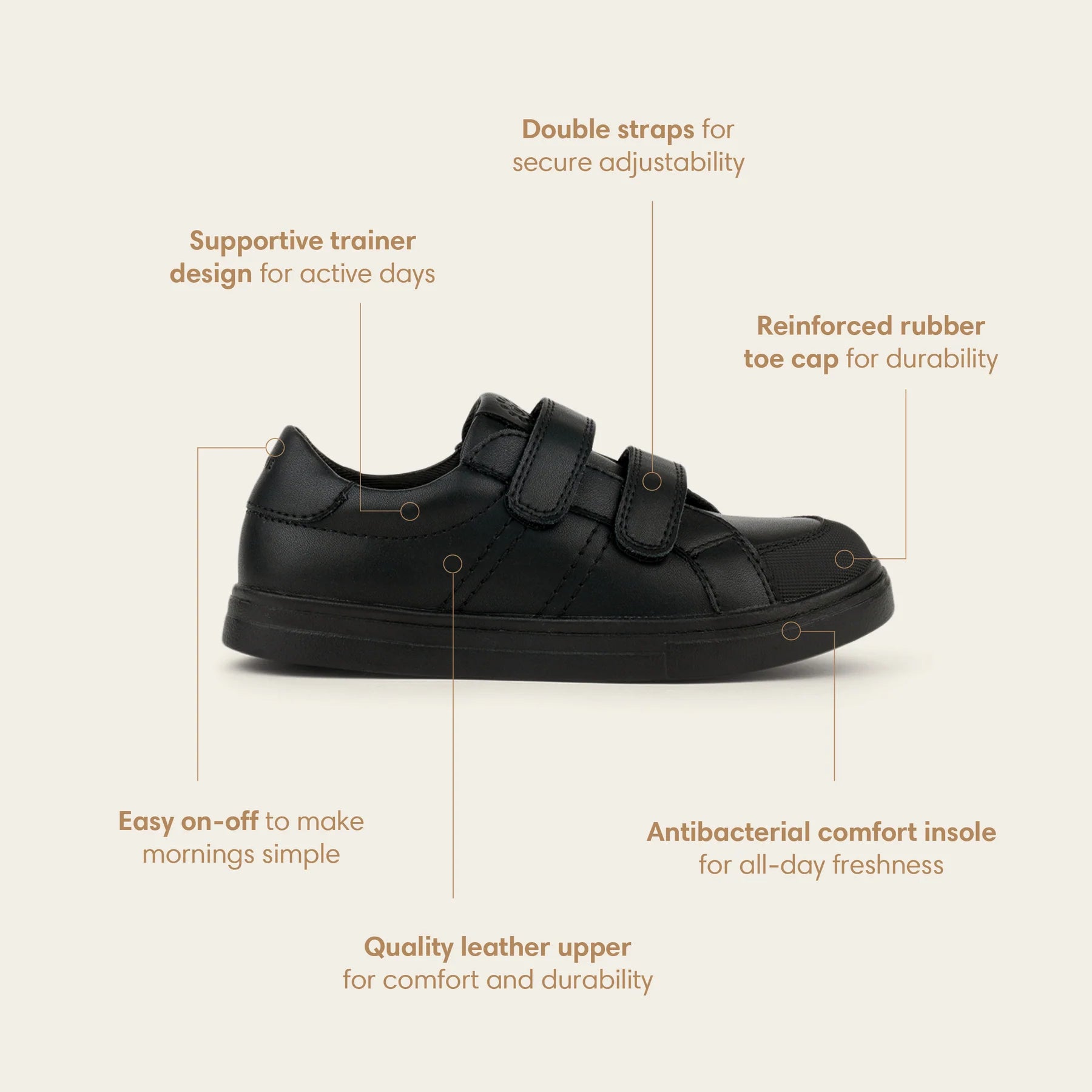 Double straps for secure adjustability

Supportive trainer design for active days

Reinforced rubber toe cap for durability

Easy on-off to make mornings simple

Antibacterial comfort insole for all-day freshness

Quality leather upper for comfort and durability